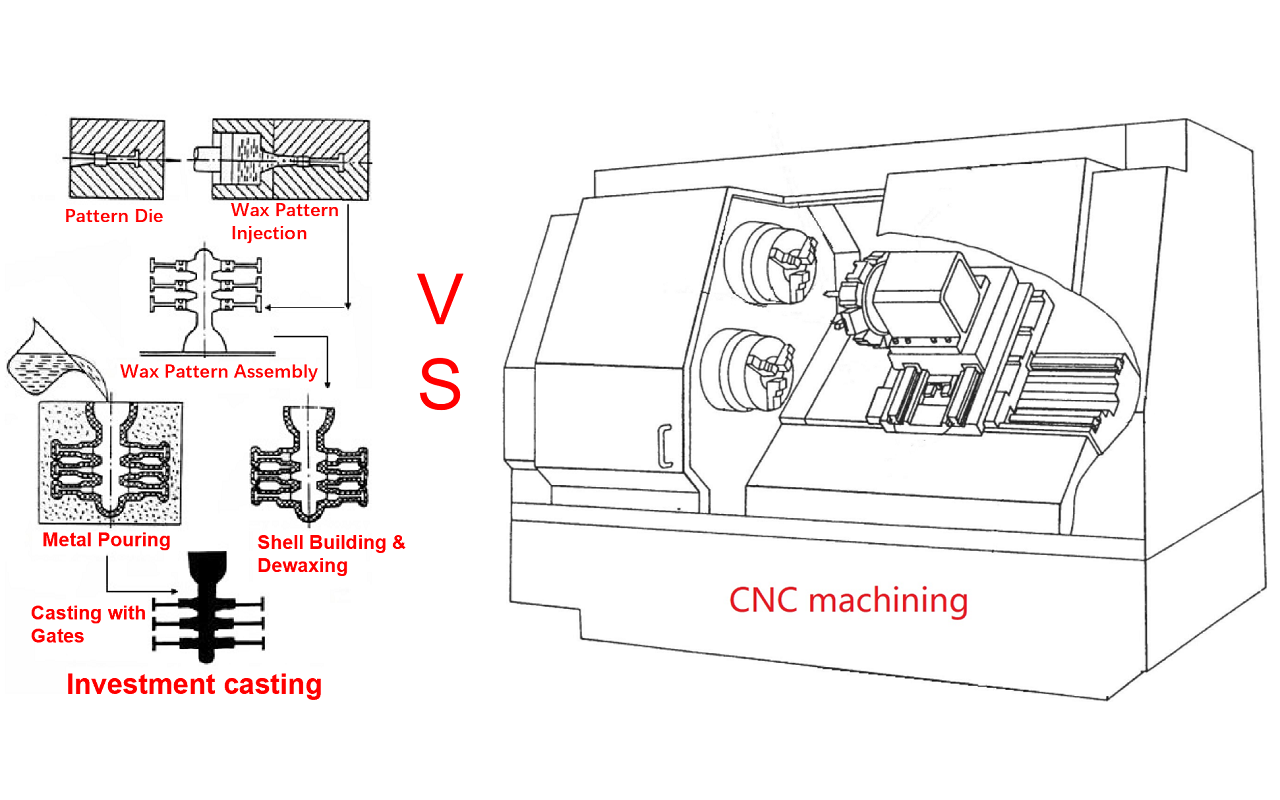 Pattern Die

Wax Pattern Injection

Wax Pattern Assembly

Metal Pouring

Shell Building & Dewaxing

Casting with Gates

Investment casting

V
S

CNC machining